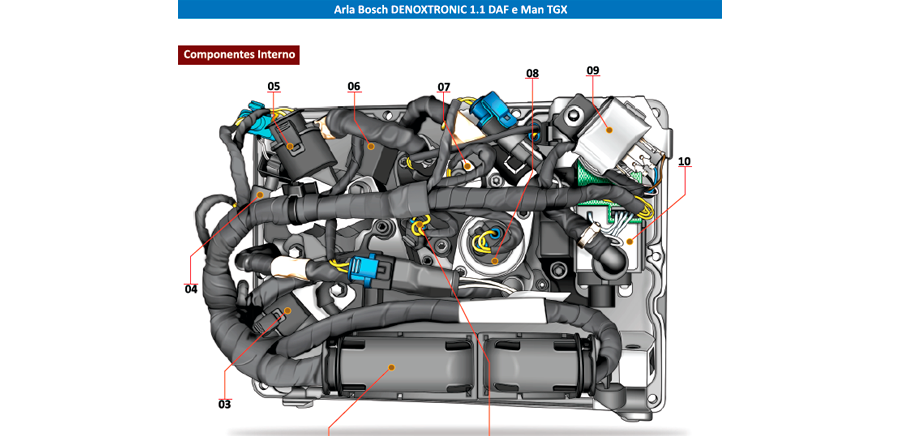 Arla Bosch DENOXTRONIC 1.1 DAF e Man TGX

Componentes Interno

05
06
07
08
09
10
04
03